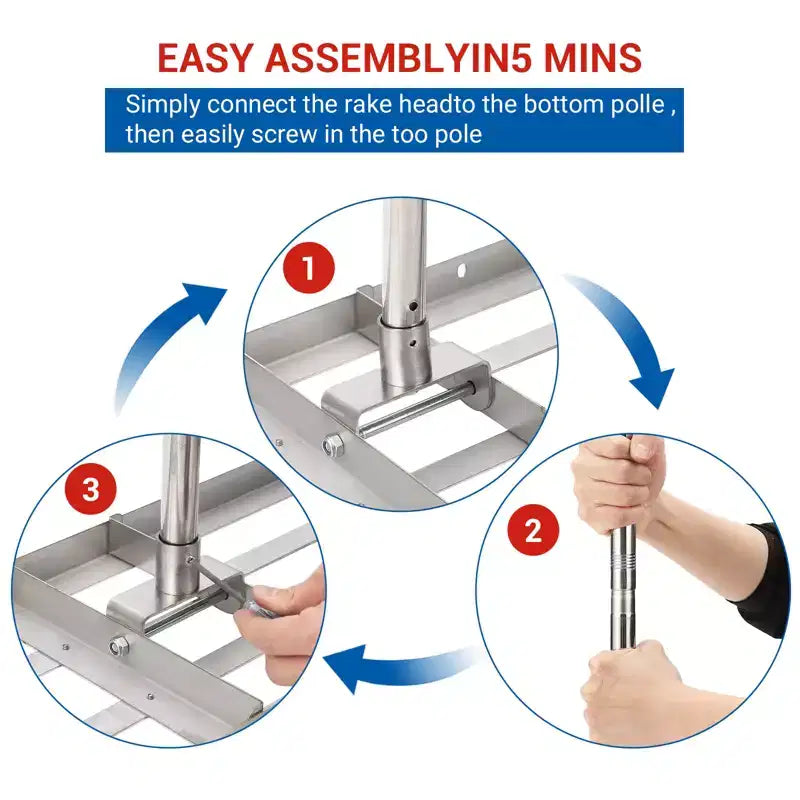 EASY ASSEMBLYIN5 MINS

Simply connect the rake headto the bottom polle , then easily screw in the too pole

1

2

3